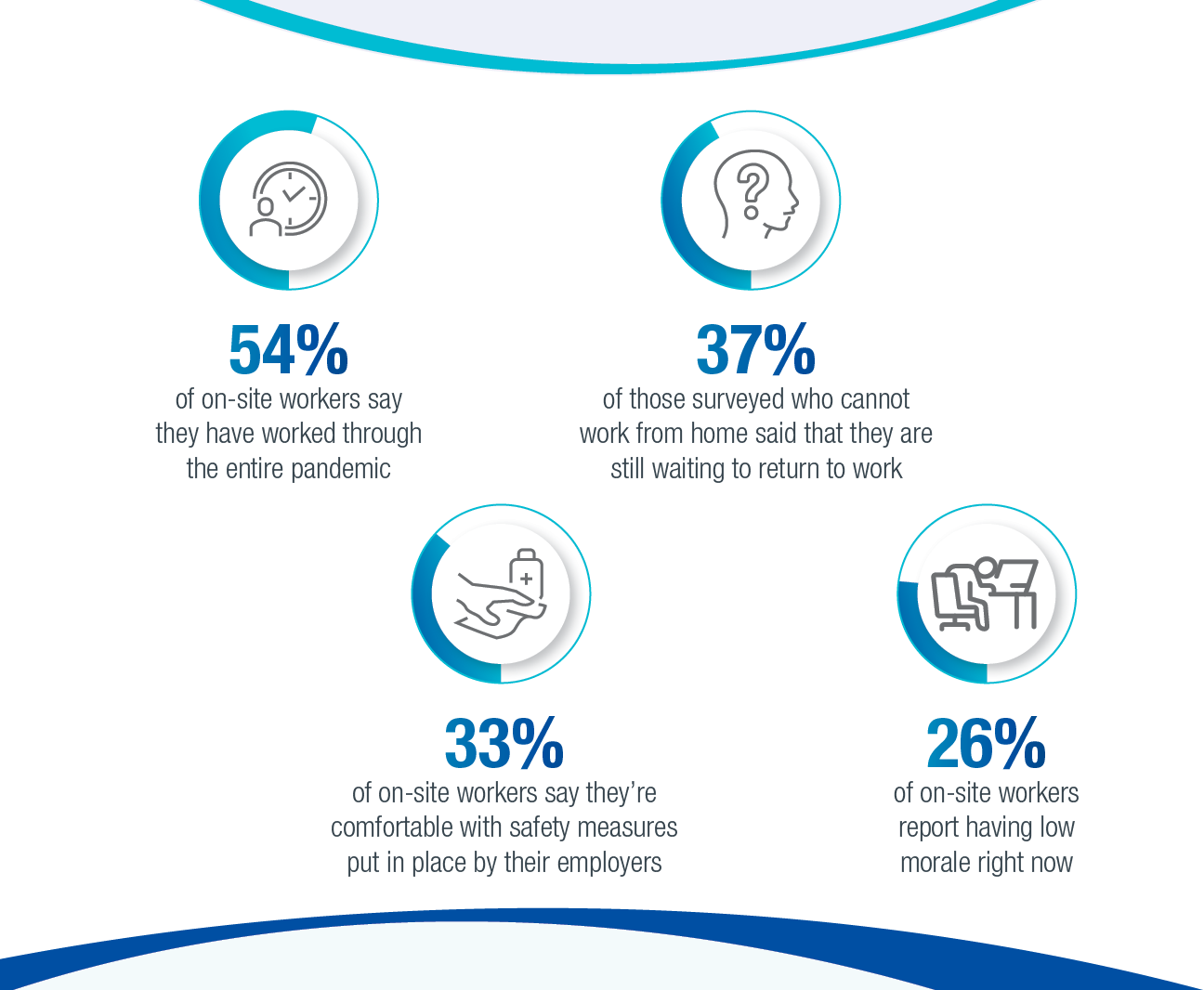 54%
of on-site workers say they have worked through the entire pandemic

37%
of those surveyed who cannot work from home said that they are still waiting to return to work

33%
of on-site workers say they're comfortable with safety measures put in place by their employers

26%
of on-site workers report having low morale right now