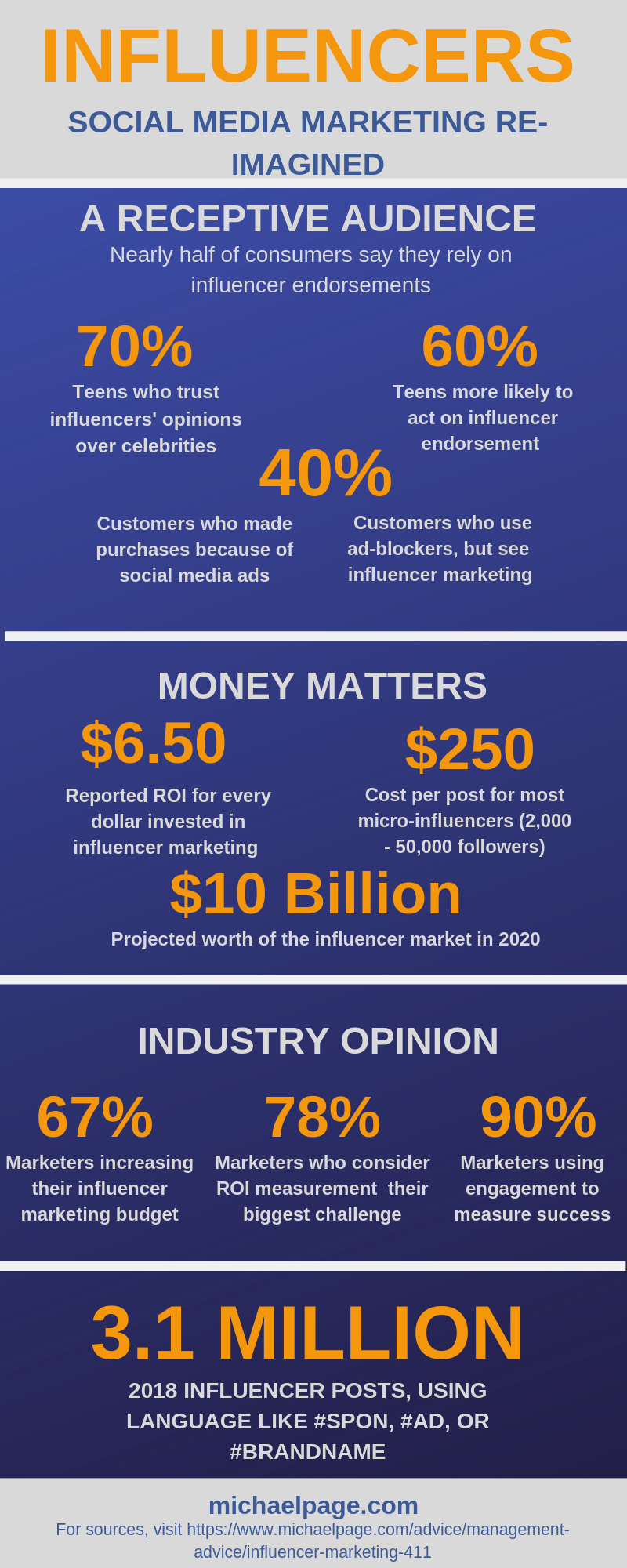 INFLUENCERS

SOCIAL MEDIA MARKETING RE-IMAGINED

A RECEPTIVE AUDIENCE

Nearly half of consumers say they rely on influencer endorsements

70%

Teens who trust influencers' opinions over celebrities

60%

Teens more likely to act on influencer endorsement

40%

Customers who made purchases because of social media ads

Customers who use ad-blockers, but see influencer marketing

MONEY MATTERS

$6.50

Reported ROI for every dollar invested in influencer marketing

$250

Cost per post for most micro-influencers (2,000 - 50,000 followers)

$10 Billion

Projected worth of the influencer market in 2020

INDUSTRY OPINION

67%

Marketers increasing their influencer marketing budget

78%

Marketers who consider ROI measurement their biggest challenge

90%

Marketers using engagement to measure success

3.1 MILLION

2018 INFLUENCER POSTS, USING LANGUAGE LIKE #SPON, #AD, OR #BRANDNAME

michaelpage.com

For sources, visit https://www.michaelpage.com/advice/management-advice/influencer-marketing-411